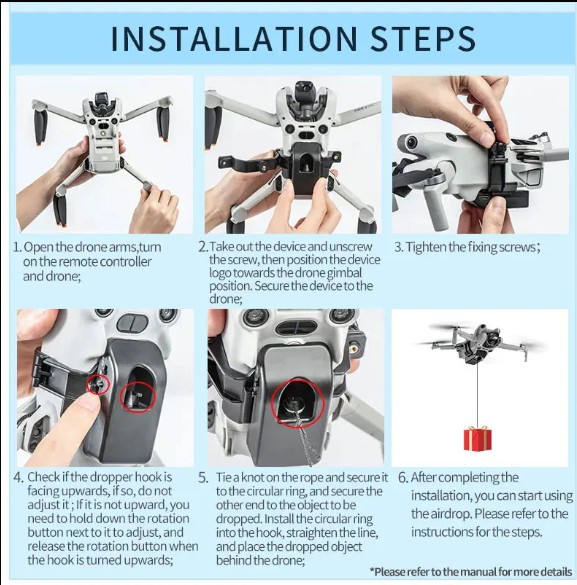 INSTALLATION STEPS

1. Open the drone arms,turn on the remote controller and drone;

2. Take out the device and unscrew the screw, then position the device logo towards the drone gimbal position. Secure the device to the drone;

3. Tighten the fixing screws;

4. Check if the dropper hook is facing upwards, if so, do not adjust it ; If it is not upward, you need to hold down the rotation button next to it to adjust, and release the rotation button when the hook is turned upwards;

5. Tie a knot on the rope and secure it to the circular ring, and secure the other end to the object to be dropped. Install the circular ring into the hook, straighten the line, and place the dropped object behind the drone;

6. After completing the installation, you can start using the airdrop. Please refer to the instructions for the steps.

*Please refer to the manual for more details